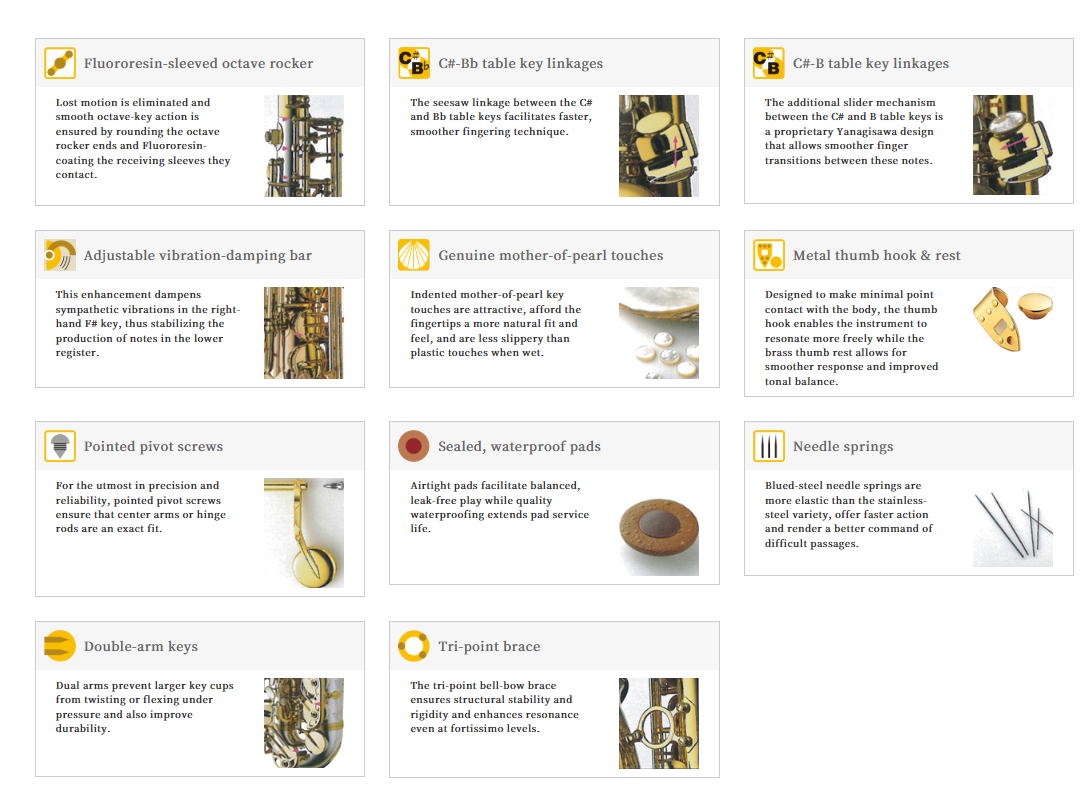 Fluororesin-sleeved octave rocker

Lost motion is eliminated and smooth octave-key action is ensured by rounding the octave rocker ends and Fluororesin-coating the receiving sleeves they contact.

C#-Bb table key linkages

The seesaw linkage between the C# and Bb table keys facilitates faster, smoother fingering technique.

C#-B table key linkages

The additional slider mechanism between the C# and B table keys is a proprietary Yanagisawa design that allows smoother finger transitions between these notes.

Adjustable vibration-damping bar

This enhancement dampens sympathetic vibrations in the right-hand F# key, thus stabilizing the production of notes in the lower register.

Genuine mother-of-pearl touches

Indented mother-of-pearl key touches are attractive, afford the fingertips a more natural fit and feel, and are less slippery than plastic touches when wet.

Metal thumb hook & rest

Designed to make minimal point contact with the body, the thumb hook enables the instrument to resonate more freely while the brass thumb rest allows for smoother response and improved tonal balance.

Pointed pivot screws

For the utmost in precision and reliability, pointed pivot screws ensure that center arms or hinge rods are an exact fit.

Sealed, waterproof pads

Airtight pads facilitate balanced, leak-free play while quality waterproofing extends pad service life.

Needle springs

Blued-steel needle springs are more elastic than the stainless-steel variety, offer faster action and render a better command of difficult passages.

Double-arm keys

Dual arms prevent larger key cups from twisting or flexing under pressure and also improve durability.

Tri-point brace

The tri-point bell-bow brace ensures structural stability and rigidity and enhances resonance even at fortissimo levels.