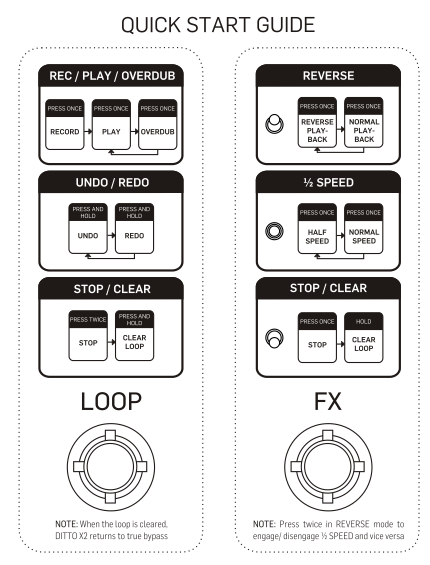 QUICK START GUIDE

REC / PLAY / OVERDUB

PRESS ONCE
RECORD

PRESS ONCE
PLAY

PRESS ONCE
OVERDUB

UNDO / REDO

PRESS AND HOLD
UNDO

PRESS AND HOLD
REDO

STOP / CLEAR

PRESS TWICE
STOP

PRESS AND HOLD
CLEAR LOOP

LOOP

NOTE: When the loop is cleared, DITTO X2 returns to true bypass

REVERSE

PRESS ONCE
REVERSE PLAY-BACK

PRESS ONCE
NORMAL PLAY-BACK

½ SPEED

PRESS ONCE
HALF SPEED

PRESS ONCE
NORMAL SPEED

STOP / CLEAR

PRESS ONCE
STOP

HOLD
CLEAR LOOP

FX

NOTE: Press twice in REVERSE mode to engage/ disengage ½ SPEED and vice versa