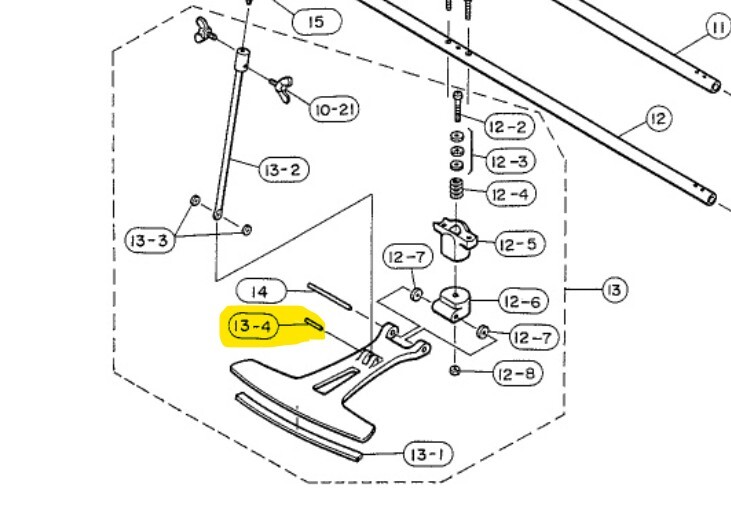 15

11

10-21

12-2

12

12-3

13-2

12-4

13-3

12-5

12-7

14

12-6

13

13-4

12-7

12-8

13-1