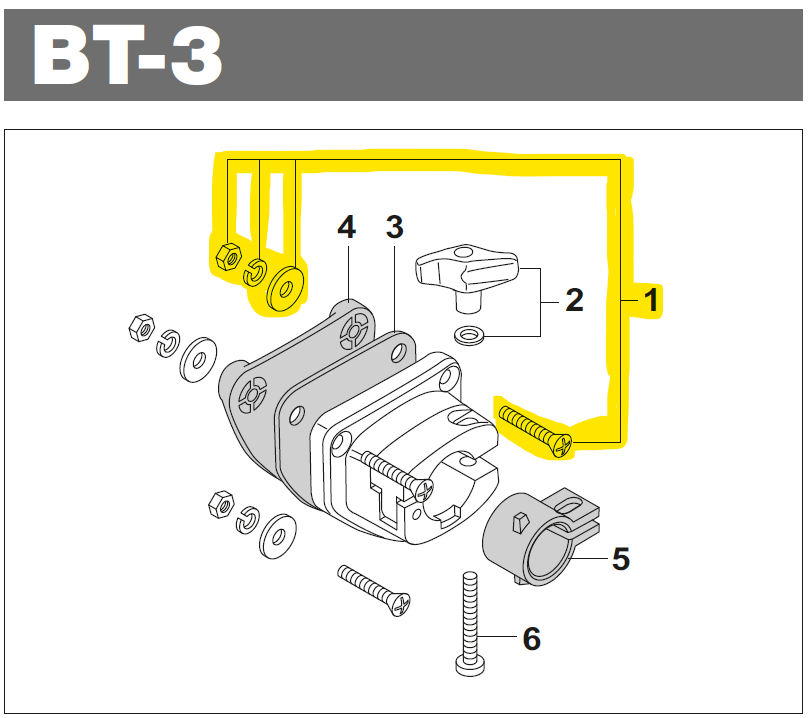 BT-3

4
3
2
1
5
6