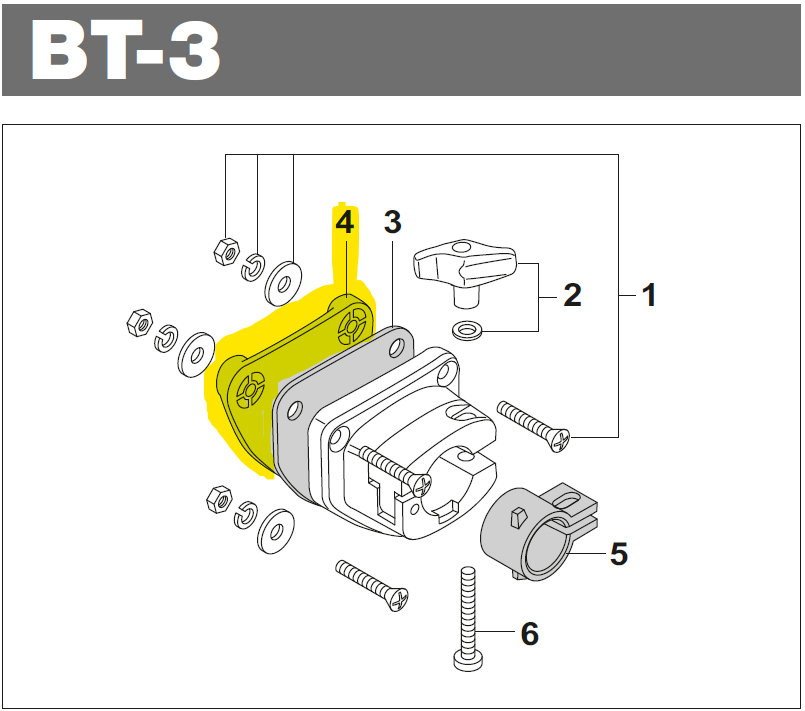 BT-3

4
3
2
1
5
6